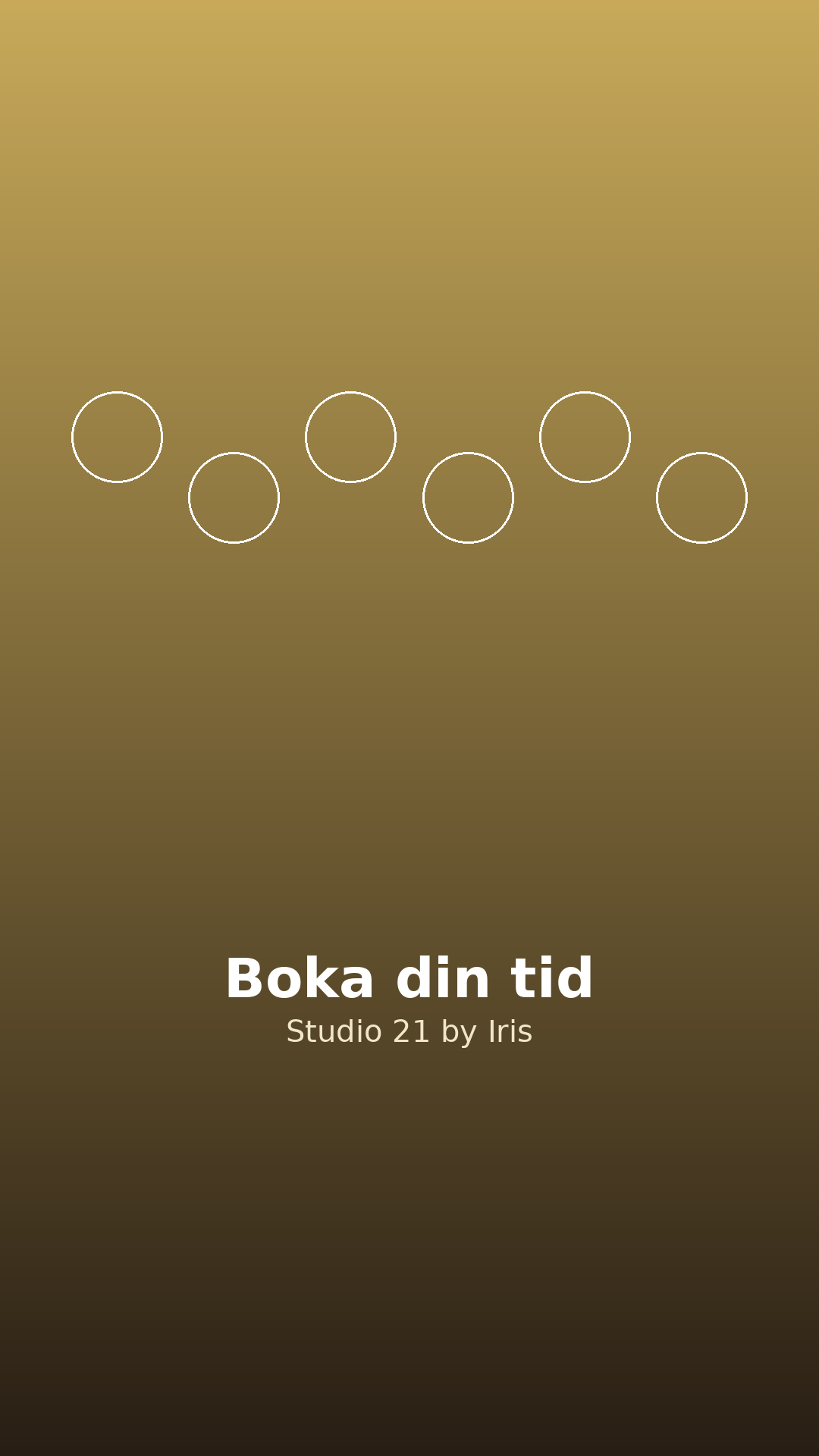 Boka din tid
Studio 21 by Iris